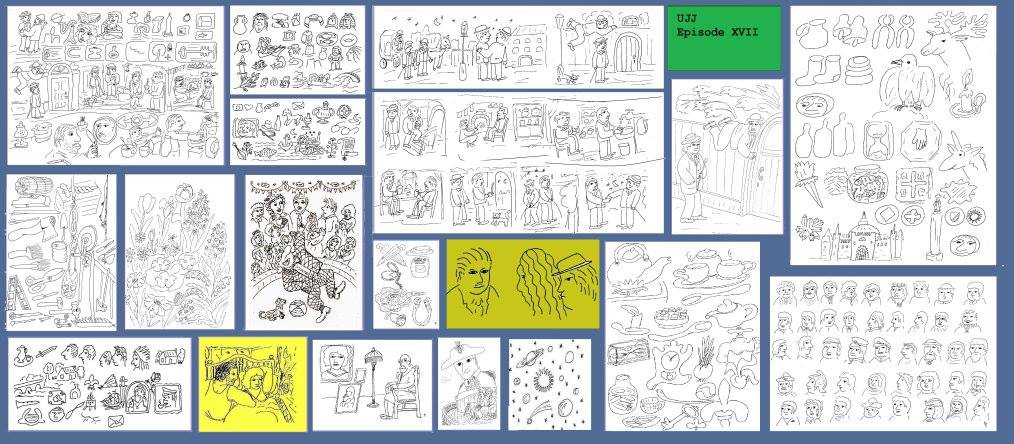 UJJ
Episode XVII