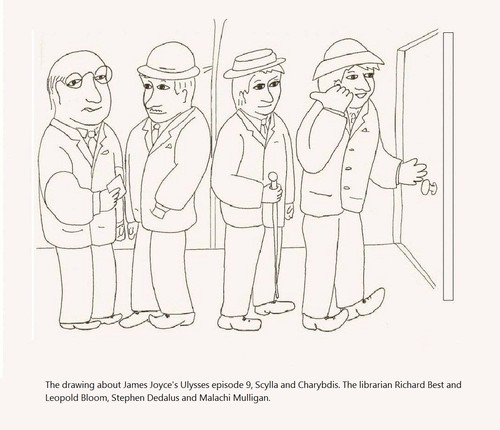 The drawing about James Joyce's Ulysses episode 9, Scylla and Charybdis. The librarian Richard Best and Leopold Bloom, Stephen Dedalus and Malachi Mulligan.