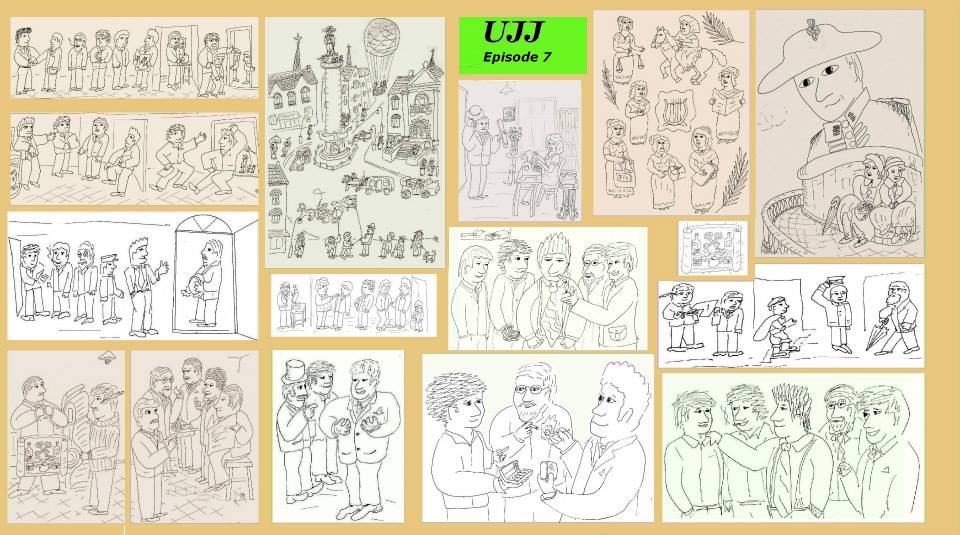 UJJ
Episode 7